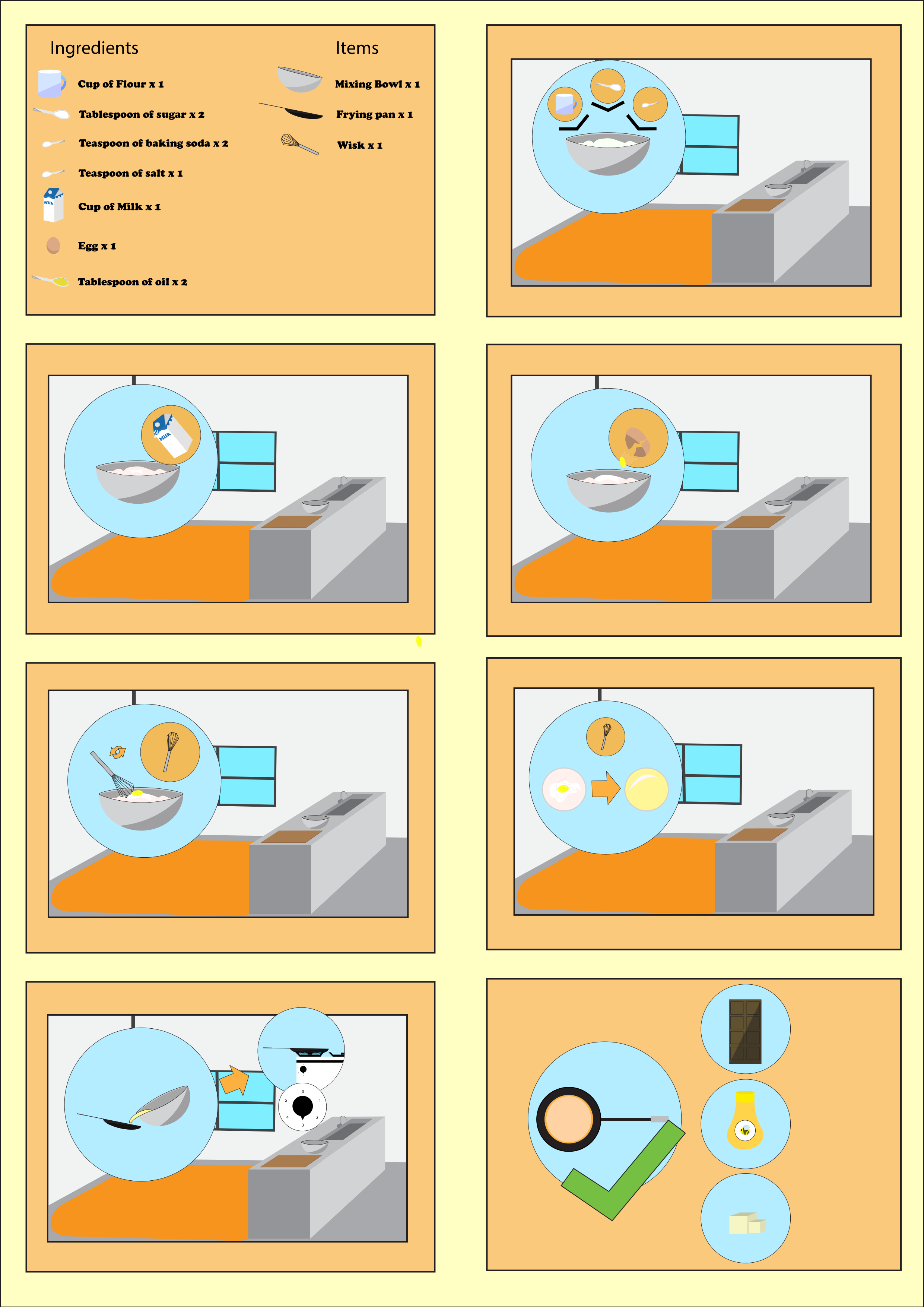 Ingredients

Cup of Flour x 1

Tablespoon of sugar x 2

Teaspoon of baking soda x 2

Teaspoon of salt x 1

Milk

Cup of Milk x 1

Egg x 1

Tablespoon of oil x 2

Items

Mixing Bowl x 1

Frying pan x 1

Wisk x 1

Milk

0 1 2 3 4 5